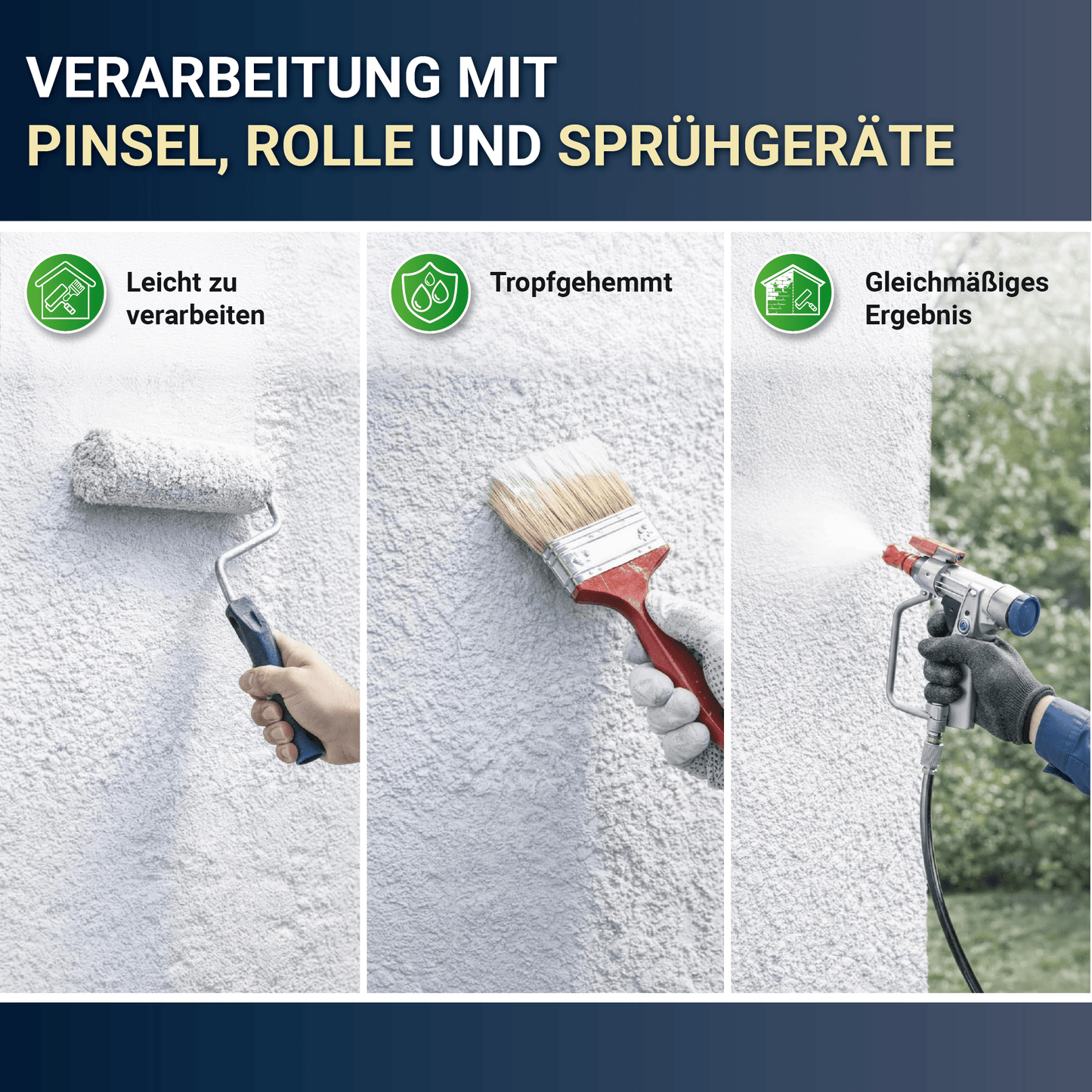 VERARBEITUNG MIT
PINSEL, ROLLE UND SPRÜHGERÄTE

Leicht zu verarbeiten

Tropfgehemmt

Gleichmäßiges Ergebnis